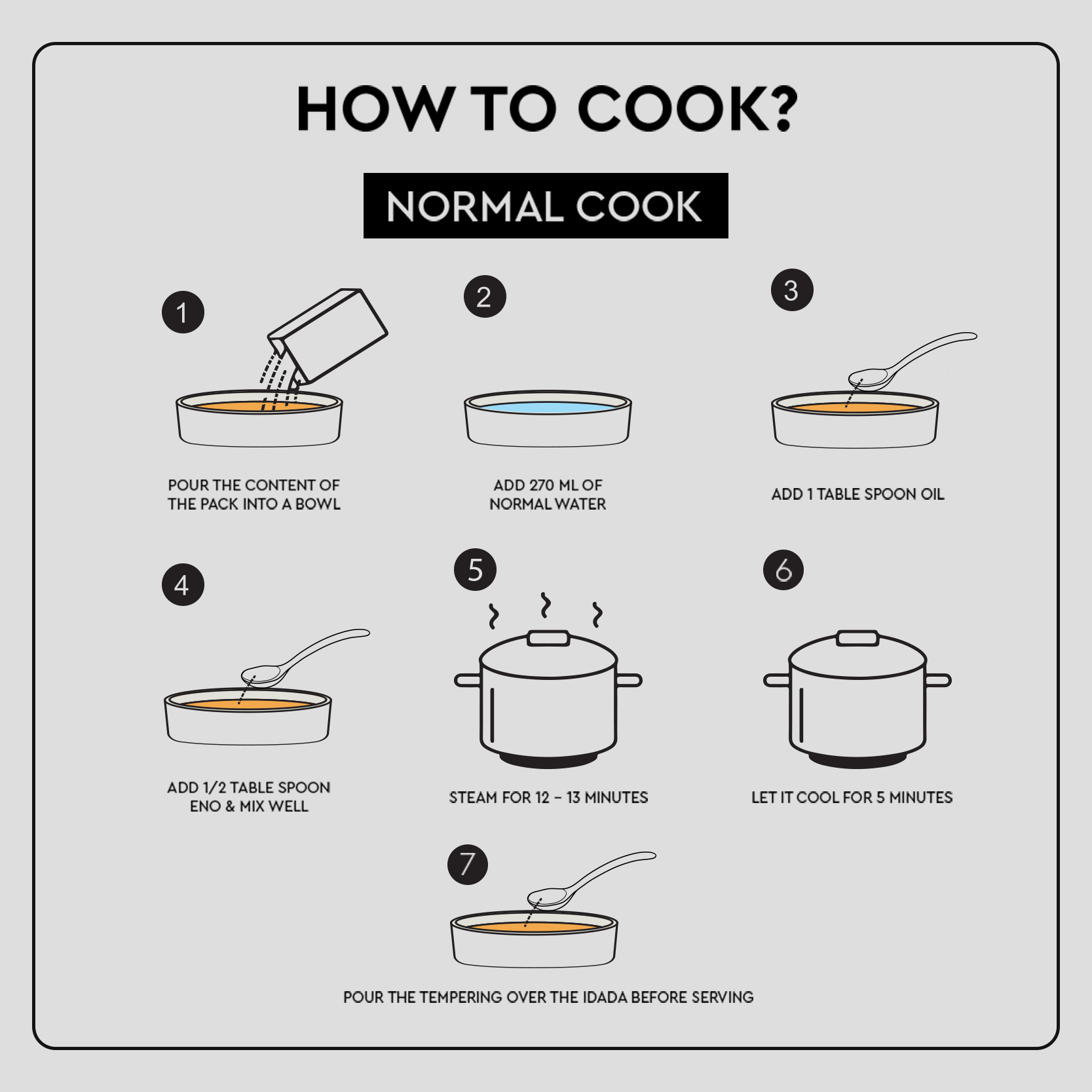 HOW TO COOK?

NORMAL COOK

1

POUR THE CONTENT OF THE PACK INTO A BOWL

2

ADD 270 ML OF NORMAL WATER

3

ADD 1 TABLE SPOON OIL

4

ADD 1/2 TABLE SPOON ENO & MIX WELL

5

STEAM FOR 12 – 13 MINUTES

6

LET IT COOL FOR 5 MINUTES

7

POUR THE TEMPERING OVER THE IDADA BEFORE SERVING