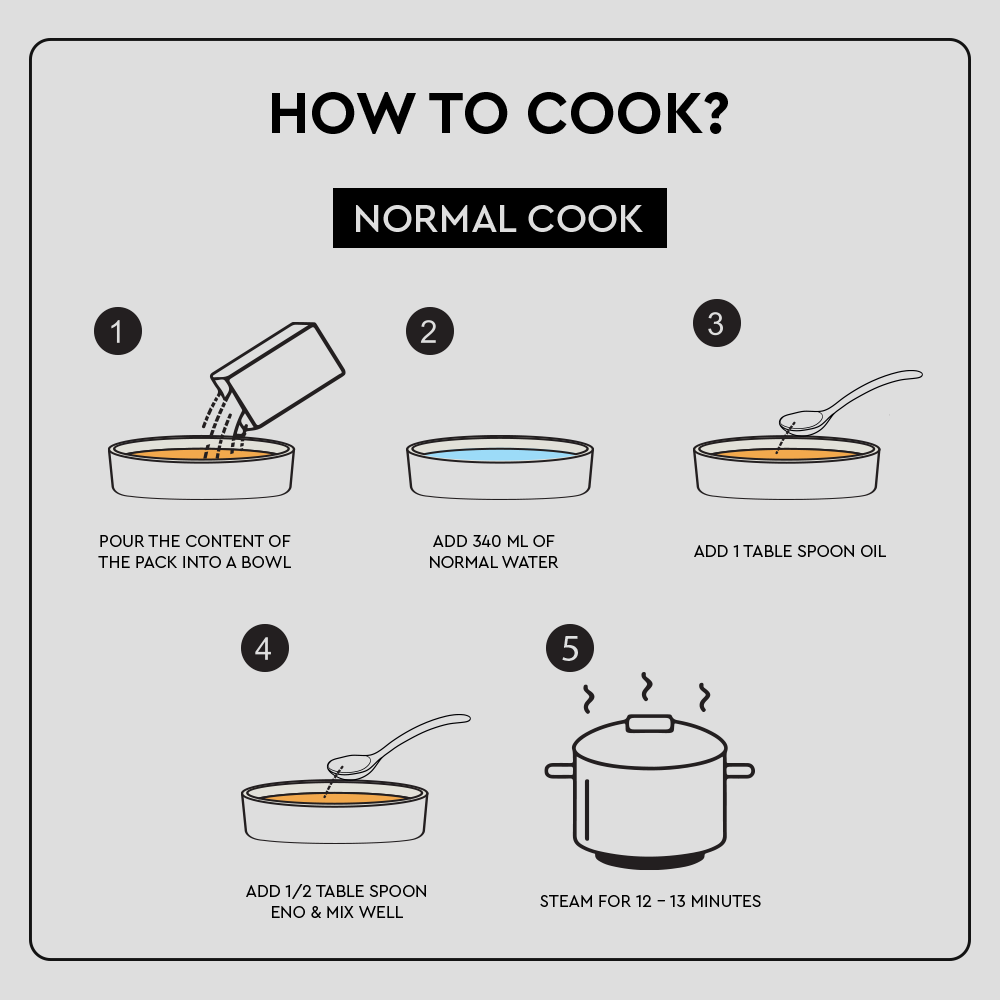 HOW TO COOK?

NORMAL COOK

1

POUR THE CONTENT OF THE PACK INTO A BOWL

2

ADD 340 ML OF NORMAL WATER

3

ADD 1 TABLE SPOON OIL

4

ADD 1/2 TABLE SPOON ENO & MIX WELL

5

STEAM FOR 12 – 13 MINUTES