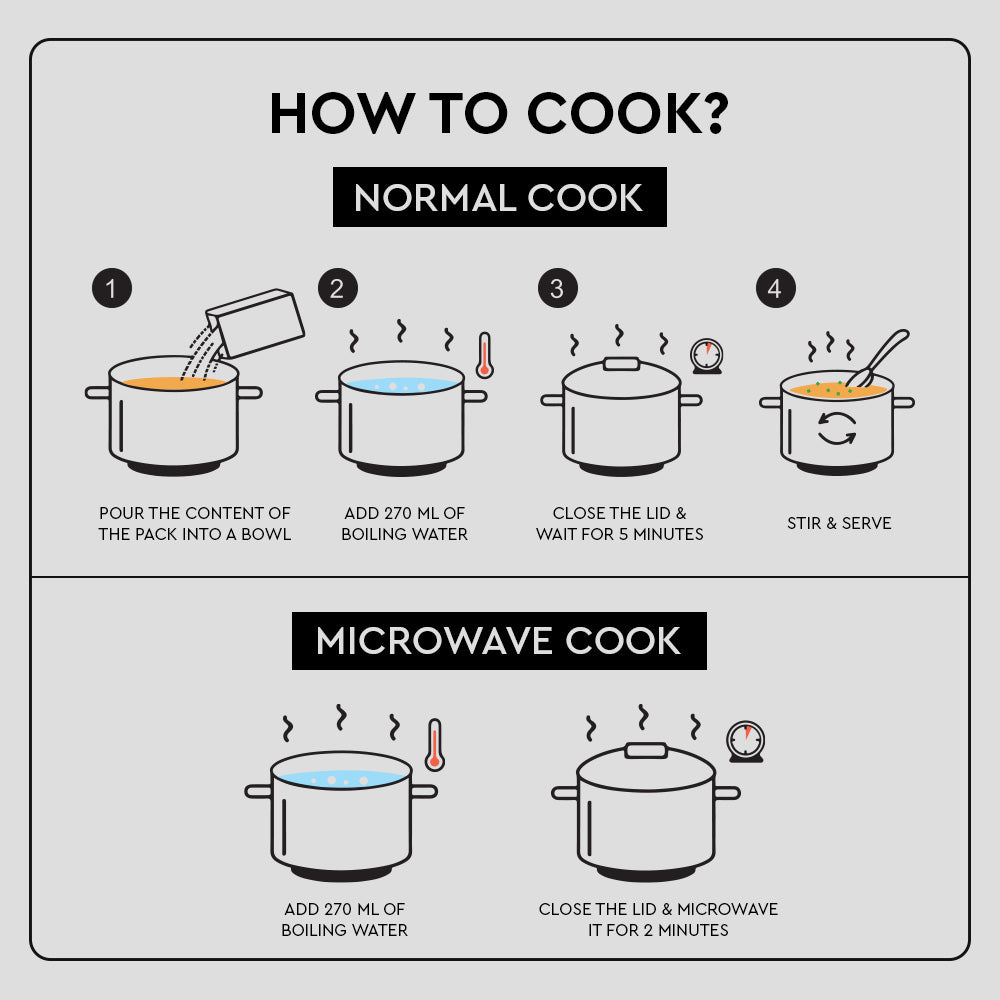 HOW TO COOK?

NORMAL COOK

1

POUR THE CONTENT OF THE PACK INTO A BOWL

2

ADD 270 ML OF BOILING WATER

3

CLOSE THE LID & WAIT FOR 5 MINUTES

4

STIR & SERVE

MICROWAVE COOK

ADD 270 ML OF BOILING WATER

CLOSE THE LID & MICROWAVE IT FOR 2 MINUTES