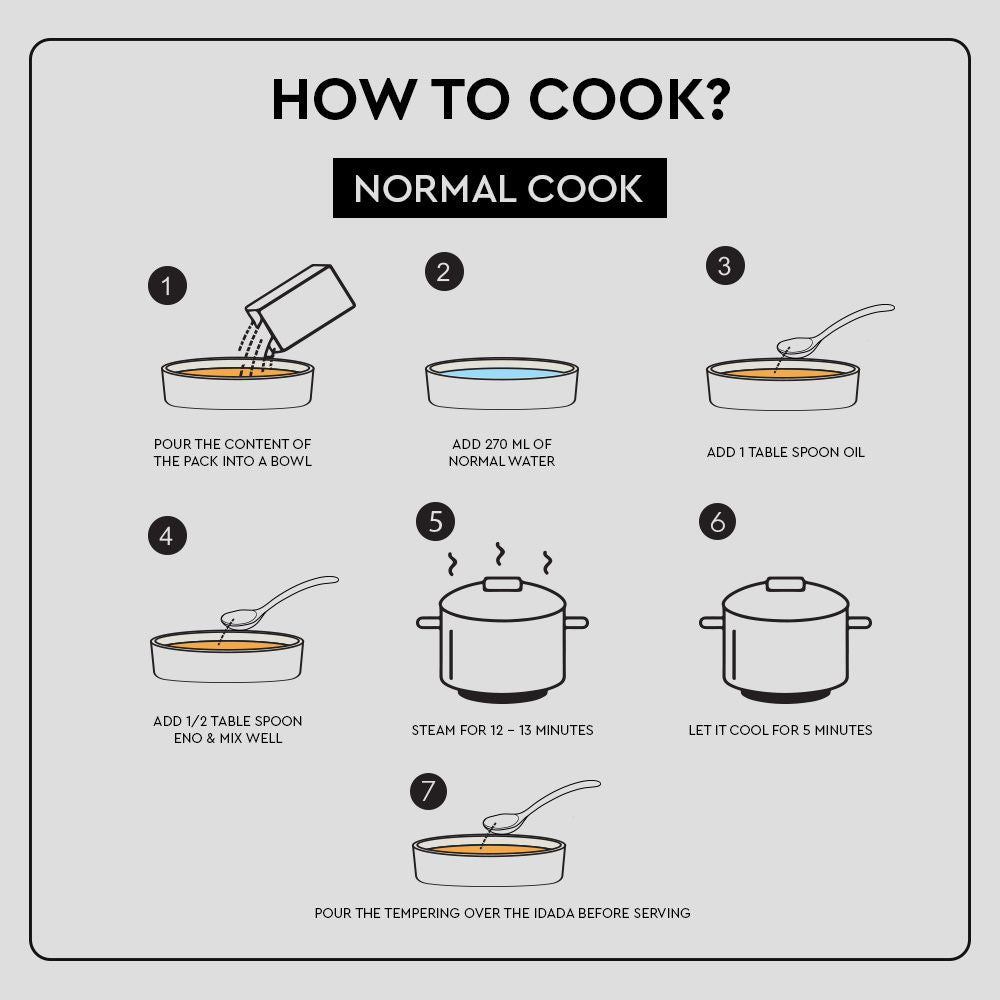 HOW TO COOK?

NORMAL COOK

1
POUR THE CONTENT OF THE PACK INTO A BOWL

2
ADD 270 ML OF NORMAL WATER

3
ADD 1 TABLE SPOON OIL

4
ADD 1/2 TABLE SPOON ENO & MIX WELL

5
STEAM FOR 12 – 13 MINUTES

6
LET IT COOL FOR 5 MINUTES

7
POUR THE TEMPERING OVER THE IDADA BEFORE SERVING