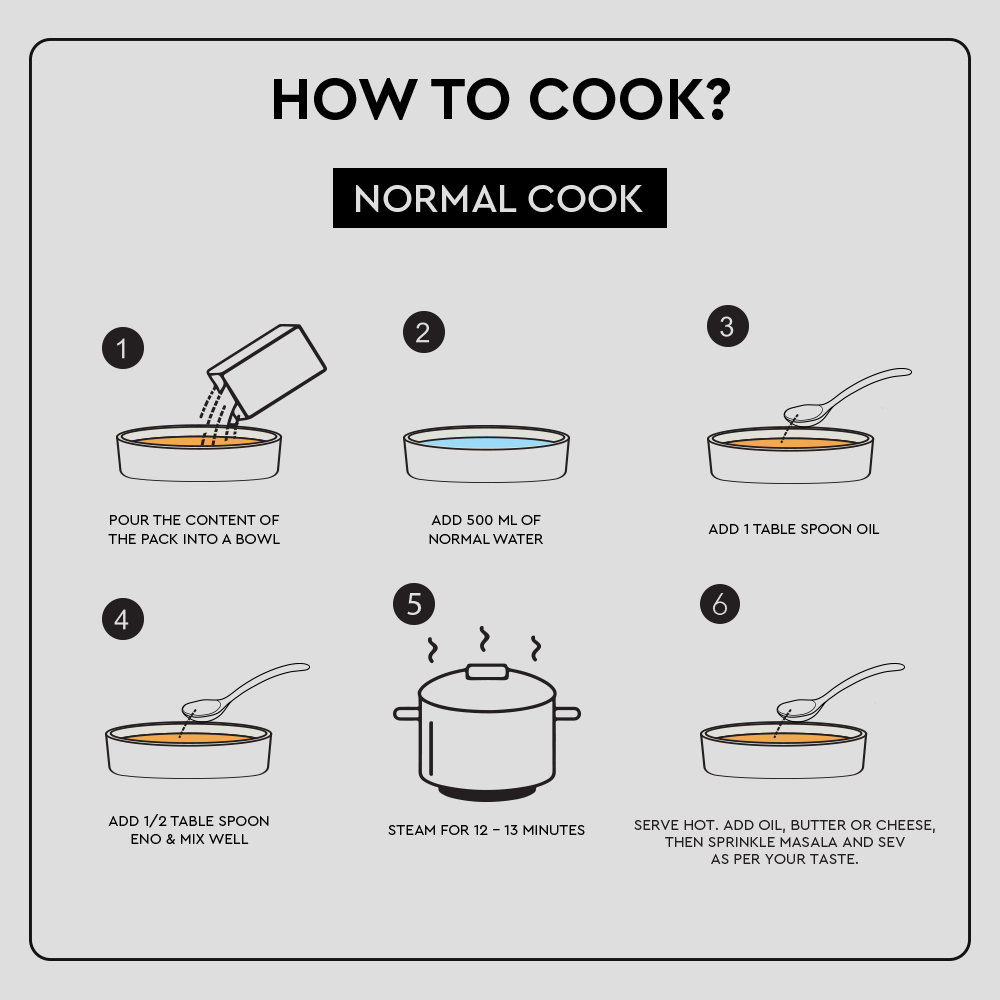 HOW TO COOK?

NORMAL COOK

1

POUR THE CONTENT OF THE PACK INTO A BOWL

2

ADD 500 ML OF NORMAL WATER

3

ADD 1 TABLE SPOON OIL

4

ADD 1/2 TABLE SPOON ENO & MIX WELL

5

STEAM FOR 12 – 13 MINUTES

6

SERVE HOT. ADD OIL, BUTTER OR CHEESE, THEN SPRINKLE MASALA AND SEV AS PER YOUR TASTE.