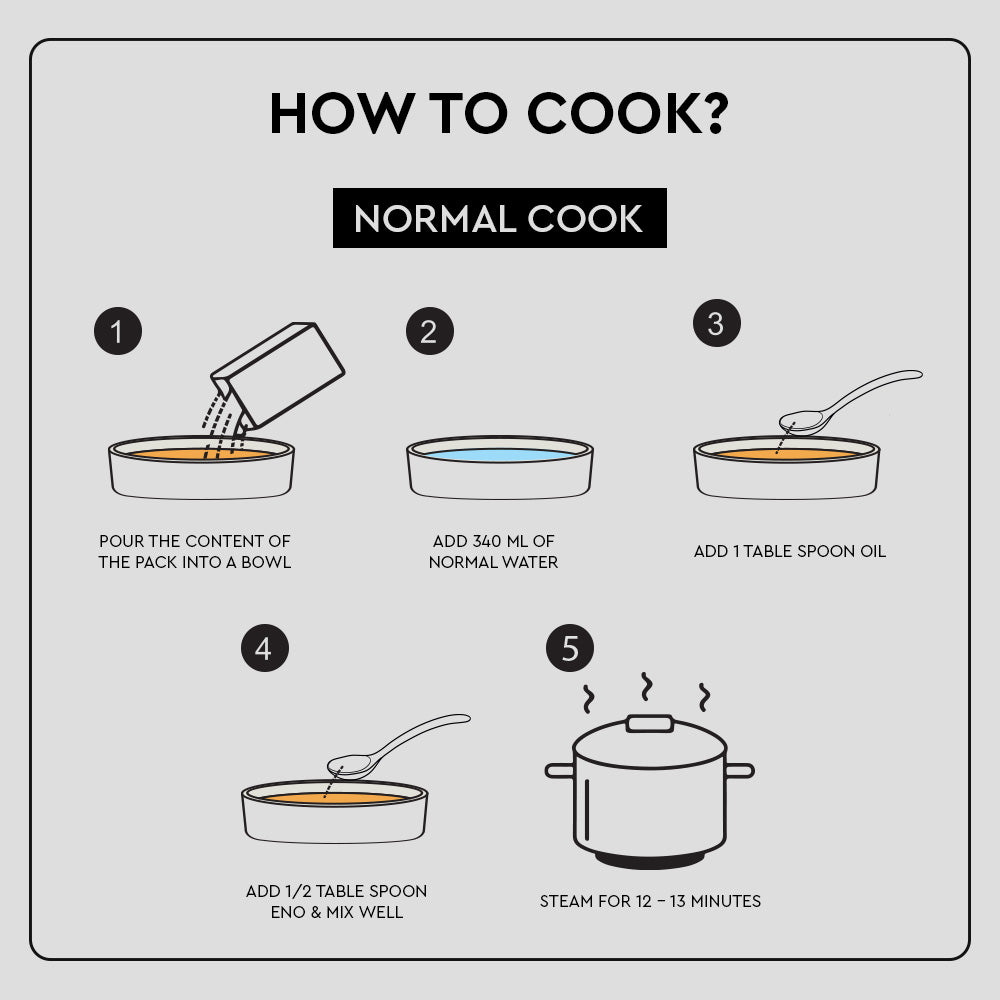 HOW TO COOK?

NORMAL COOK

1
POUR THE CONTENT OF THE PACK INTO A BOWL

2
ADD 340 ML OF NORMAL WATER

3
ADD 1 TABLE SPOON OIL

4
ADD 1/2 TABLE SPOON ENO & MIX WELL

5
STEAM FOR 12 – 13 MINUTES